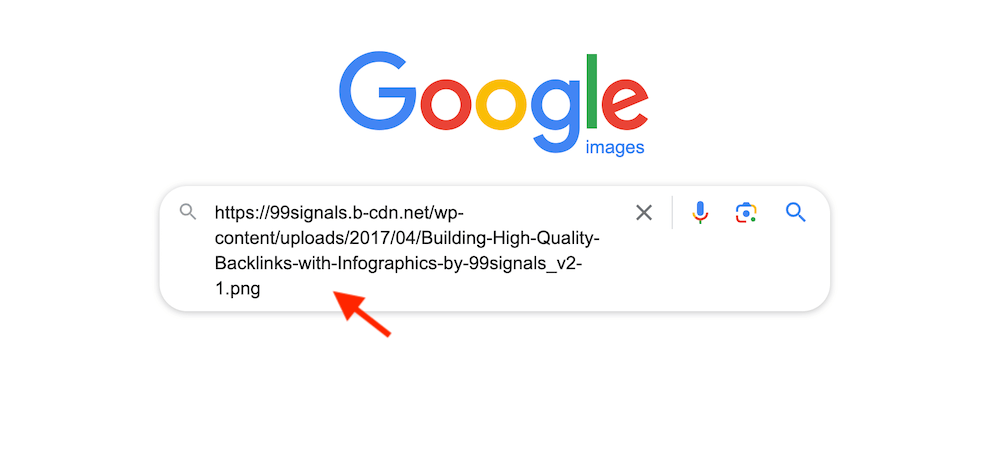 Google
images

https://99signals.b-cdn.net/wp-content/uploads/2017/04/Building-High-Quality-Backlinks-with-Infographics-by-99signals_v2-1.png