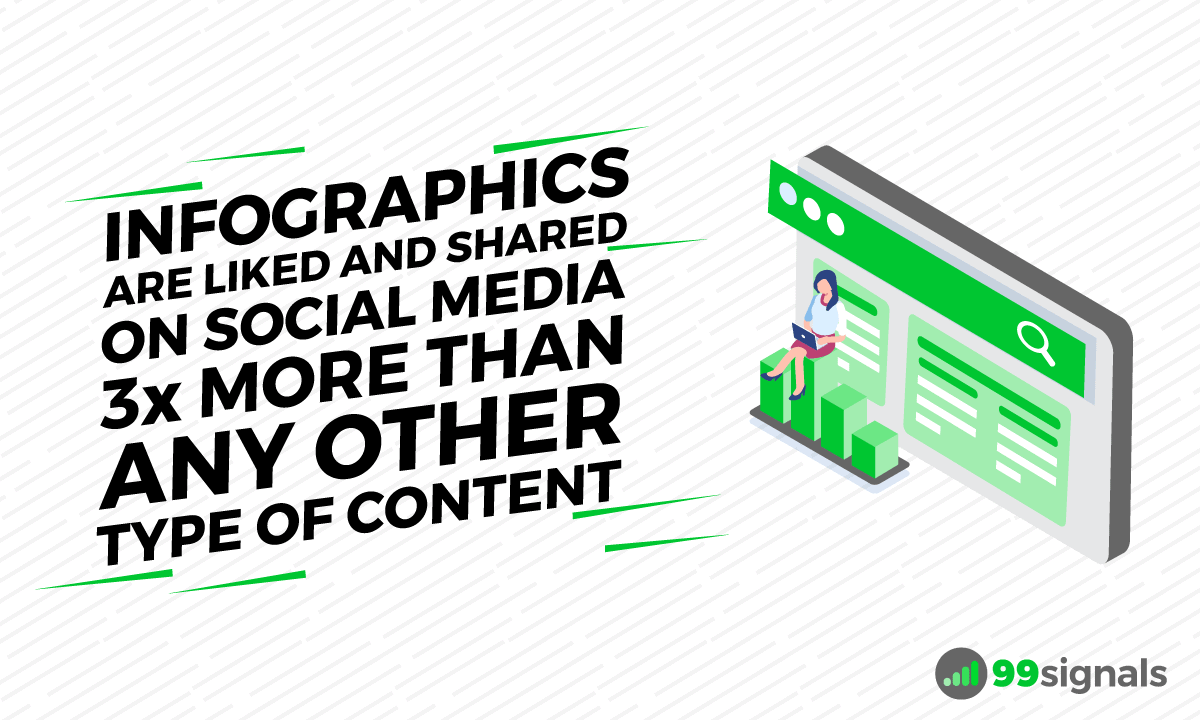 INFOGRAPHICS ARE LIKED AND SHARED ON SOCIAL MEDIA 3x MORE THAN ANY OTHER TYPE OF CONTENT

99signals